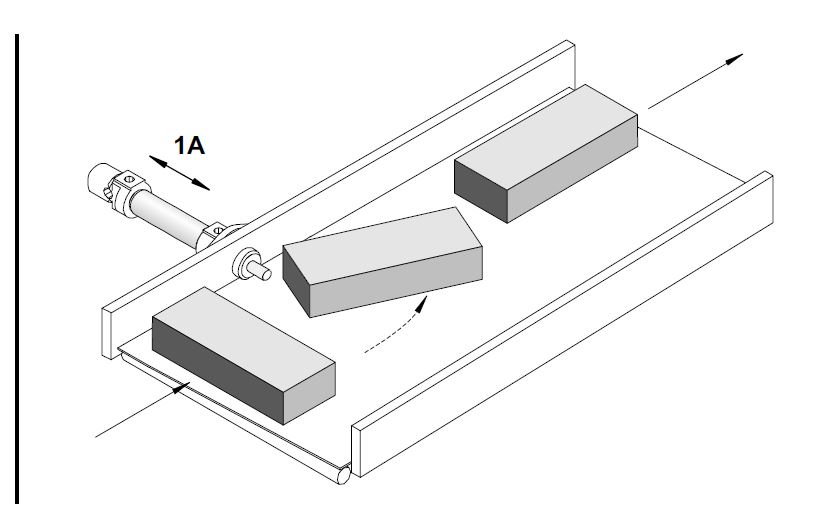 1A