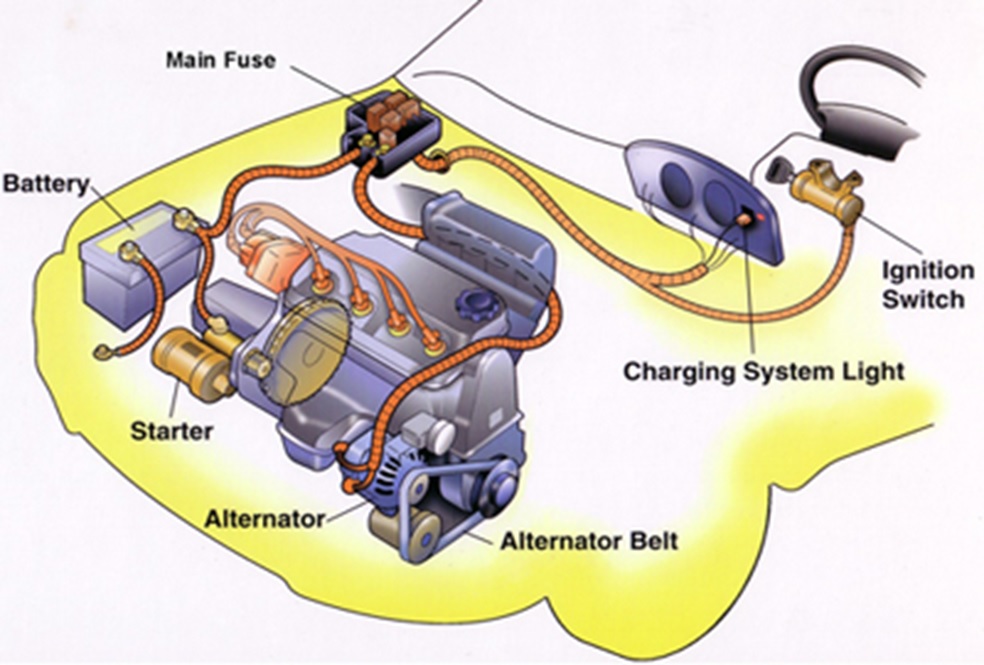 Main Fuse

Battery

Ignition Switch

Charging System Light

Starter

Alternator

Alternator Belt