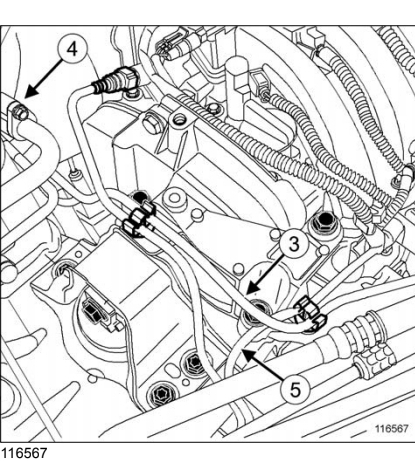 4
3
5
116567
116567