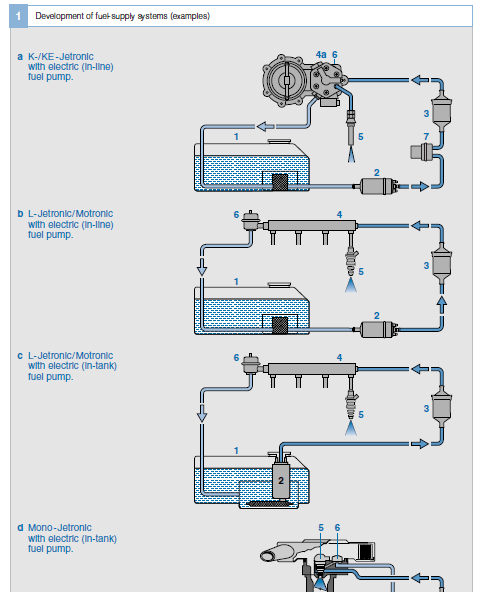 1 Development of fuel-supply systems (examples)

a K-/KE-Jetronic with electric (in-line) fuel pump.

4a 6
3
1
5
7
2

b L-Jetronic/Motronic with electric (in-line) fuel pump.

6 4
5
3
1
2

c L-Jetronic/Motronic with electric (in-tank) fuel pump.

6 4
5
3
1
2

d Mono-Jetronic with electric (in-tank) fuel pump.

5 6