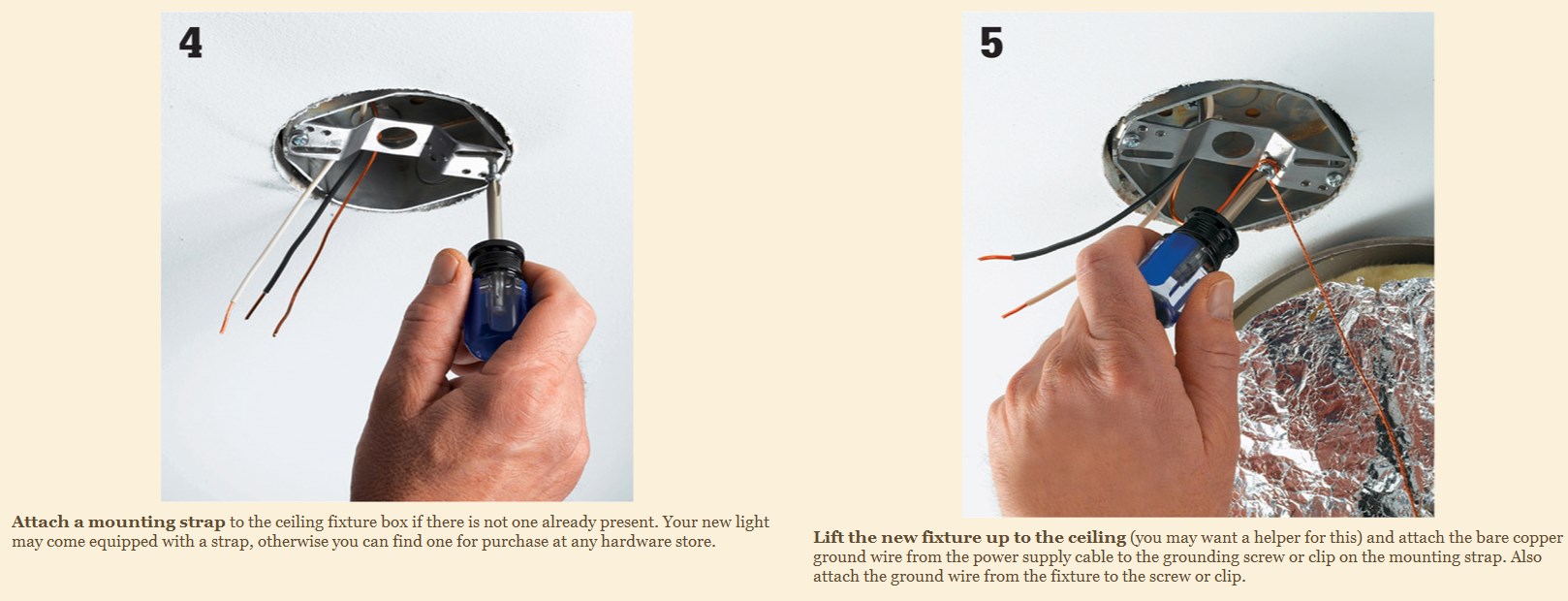 4

Attach a mounting strap to the ceiling fixture box if there is not one already present. Your new light may come equipped with a strap, otherwise you can find one for purchase at any hardware store.

5

Lift the new fixture up to the ceiling (you may want a helper for this) and attach the bare copper ground wire from the power supply cable to the grounding screw or clip on the mounting strap. Also attach the ground wire from the fixture to the screw or clip.