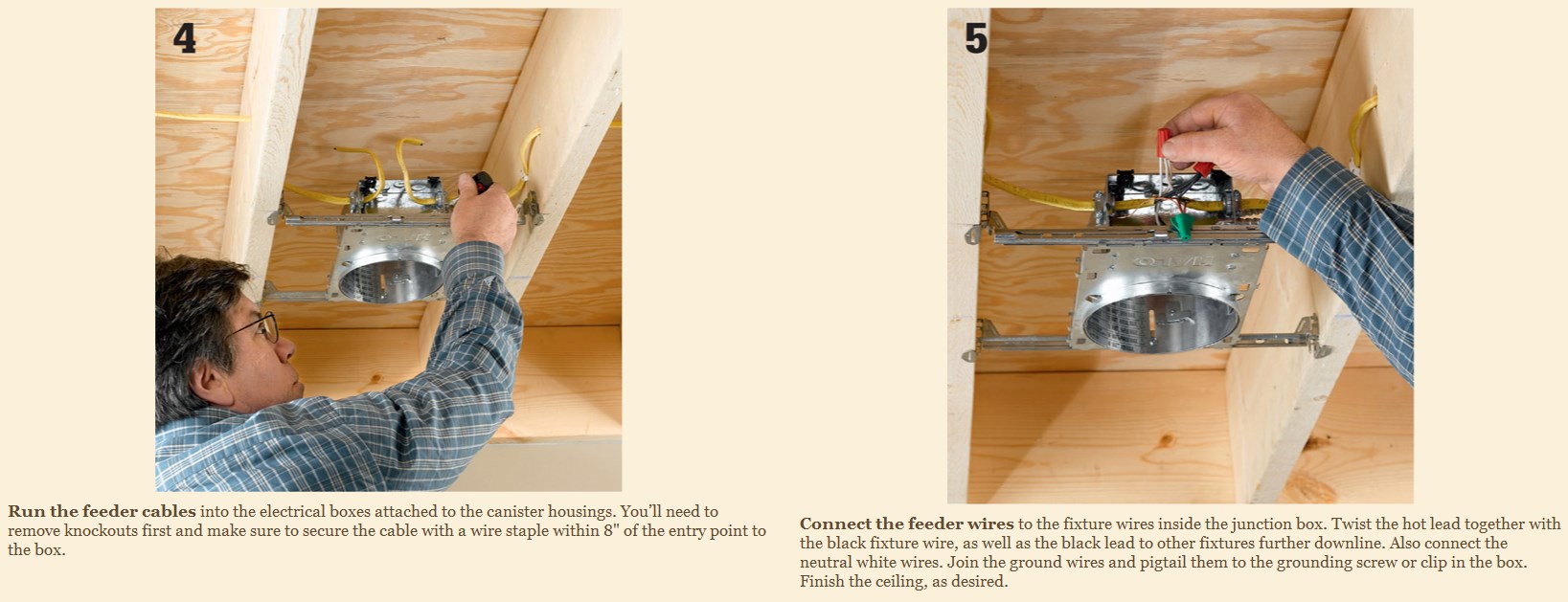 4

Run the feeder cables into the electrical boxes attached to the canister housings. You'll need to remove knockouts first and make sure to secure the cable with a wire staple within 8" of the entry point to the box.

5

Connect the feeder wires to the fixture wires inside the junction box. Twist the hot lead together with the black fixture wire, as well as the black lead to other fixtures further downline. Also connect the neutral white wires. Join the ground wires and pigtail them to the grounding screw or clip in the box. Finish the ceiling, as desired.