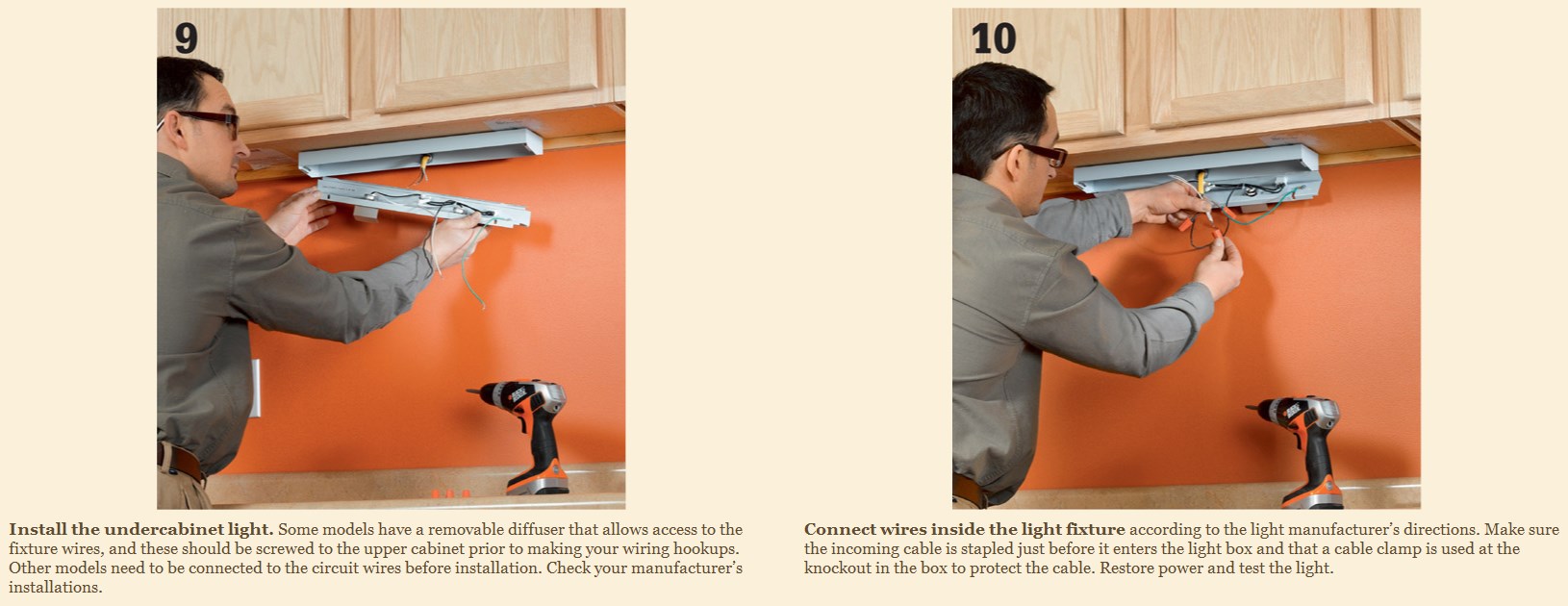 9

Install the undercabinet light. Some models have a removable diffuser that allows access to the fixture wires, and these should be screwed to the upper cabinet prior to making your wiring hookups. Other models need to be connected to the circuit wires before installation. Check your manufacturer's installations.

10

Connect wires inside the light fixture according to the light manufacturer's directions. Make sure the incoming cable is stapled just before it enters the light box and that a cable clamp is used at the knockout in the box to protect the cable. Restore power and test the light.