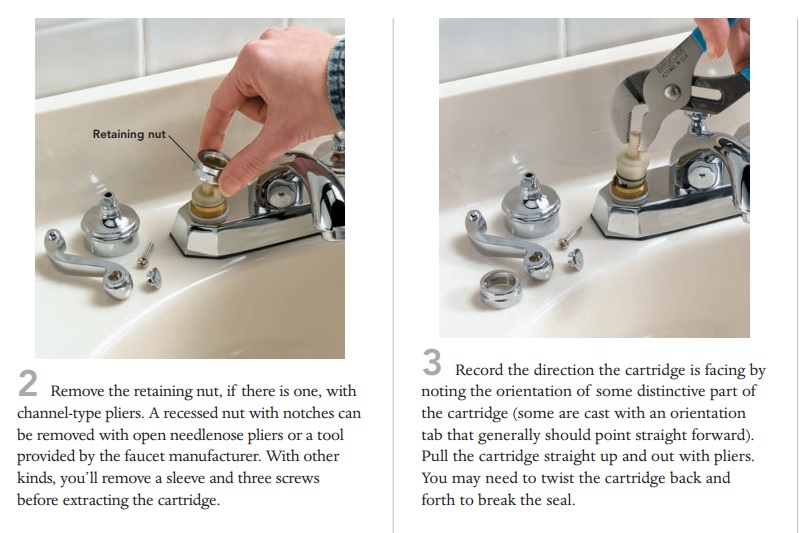 Retaining nut

2 Remove the retaining nut, if there is one, with channel-type pliers. A recessed nut with notches can be removed with open needlenose pliers or a tool provided by the faucet manufacturer. With other kinds, you'll remove a sleeve and three screws before extracting the cartridge.

3 Record the direction the cartridge is facing by noting the orientation of some distinctive part of the cartridge (some are cast with an orientation tab that generally should point straight forward). Pull the cartridge straight up and out with pliers. You may need to twist the cartridge back and forth to break the seal.