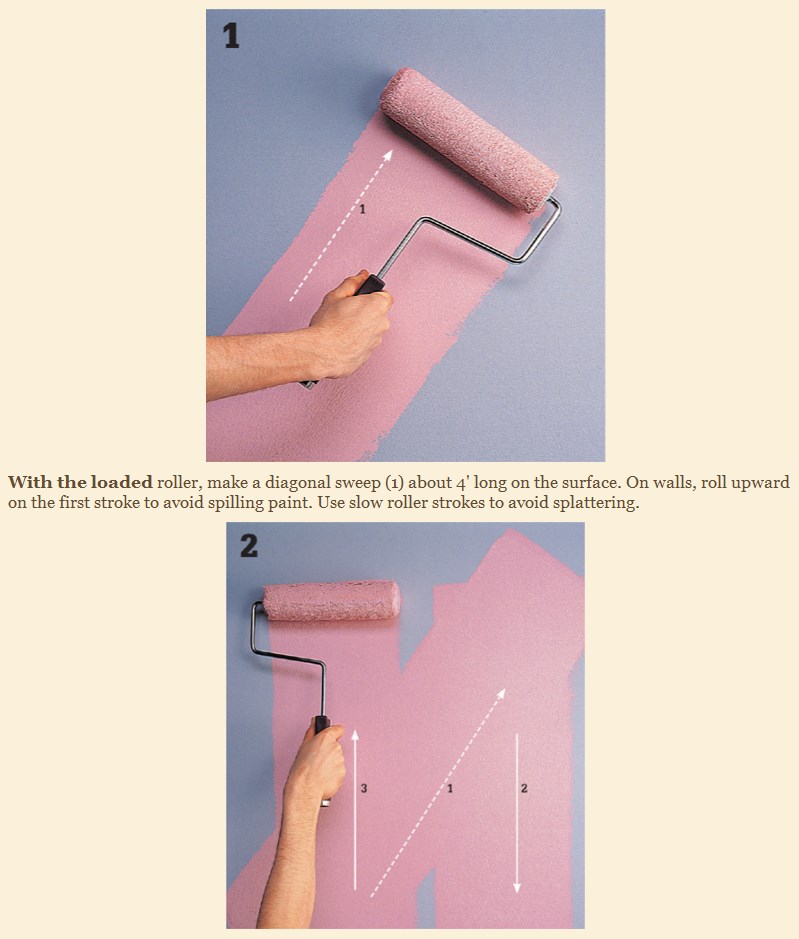 1

1

With the loaded roller, make a diagonal sweep (1) about 4' long on the surface. On walls, roll upward on the first stroke to avoid spilling paint. Use slow roller strokes to avoid splattering.

2

3

1

2