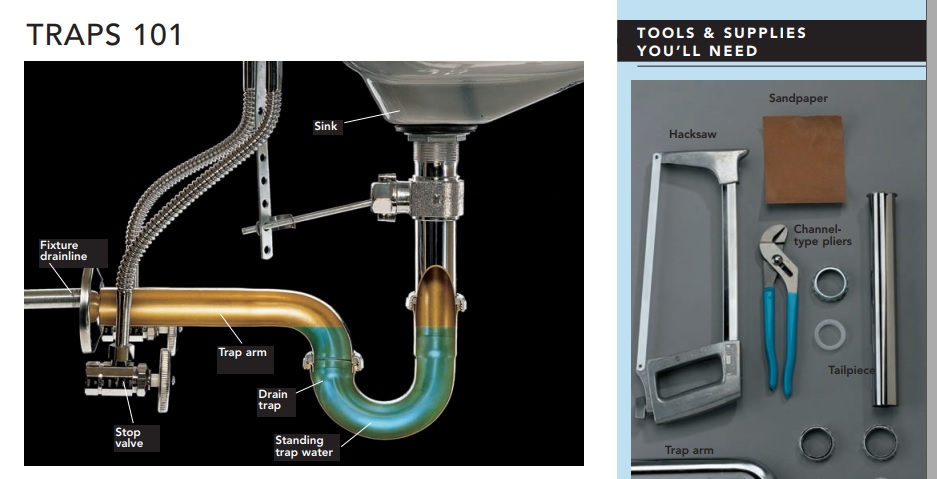 TRAPS 101

Sink

Fixture drainline

Trap arm

Drain trap

Stop valve

Standing trap water

TOOLS & SUPPLIES YOU'LL NEED

Sandpaper

Hacksaw

Channel-type pliers

Tailpiece

Trap arm