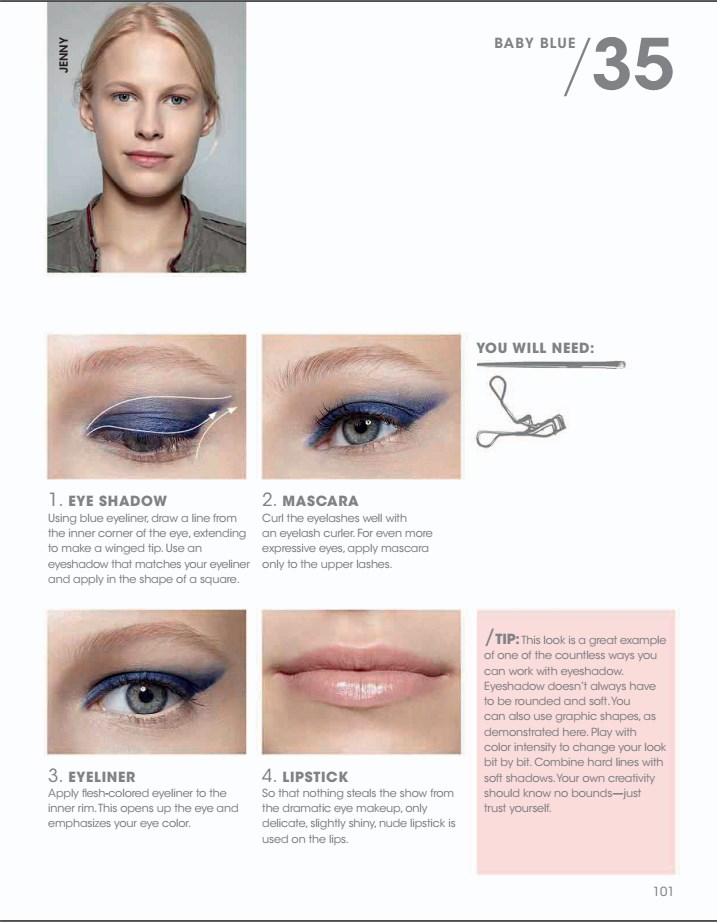 JENNY

BABY BLUE /35

YOU WILL NEED:

1. EYE SHADOW
Using blue eyeliner, draw a line from the inner corner of the eye, extending to make a winged tip. Use an eyeshadow that matches your eyeliner and apply in the shape of a square.

2. MASCARA
Curl the eyelashes well with an eyelash curler. For even more expressive eyes, apply mascara only to the upper lashes.

3. EYELINER
Apply flesh-colored eyeliner to the inner rim. This opens up the eye and emphasizes your eye color.

4. LIPSTICK
So that nothing steals the show from the dramatic eye makeup, only delicate, slightly shiny, nude lipstick is used on the lips.

/TIP: This look is a great example of one of the countless ways you can work with eyeshadow. Eyeshadow doesn't always have to be rounded and soft. You can also use graphic shapes, as demonstrated here. Play with color intensity to change your look bit by bit. Combine hard lines with soft shadows. Your own creativity should know no bounds—just trust yourself.

101